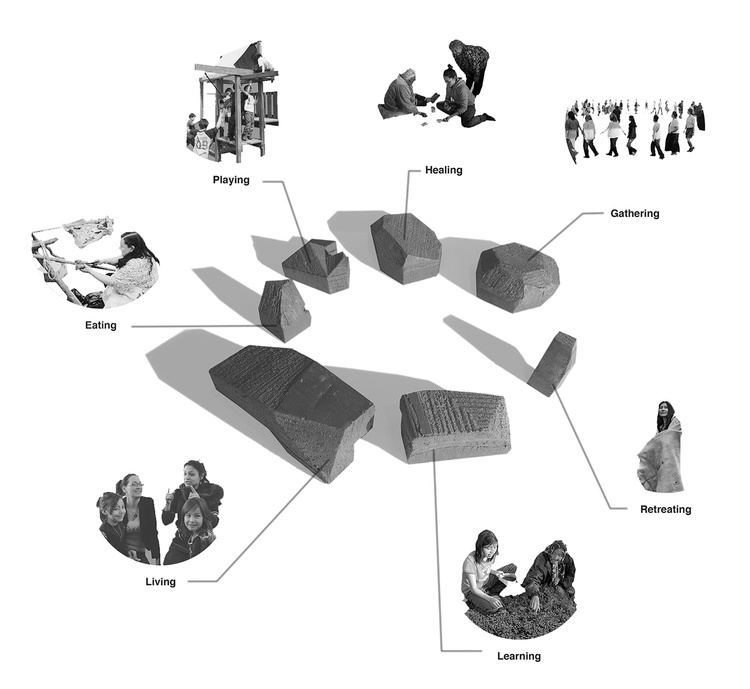 Playing

Healing

Gathering

Eating

Retreating

Living

Learning